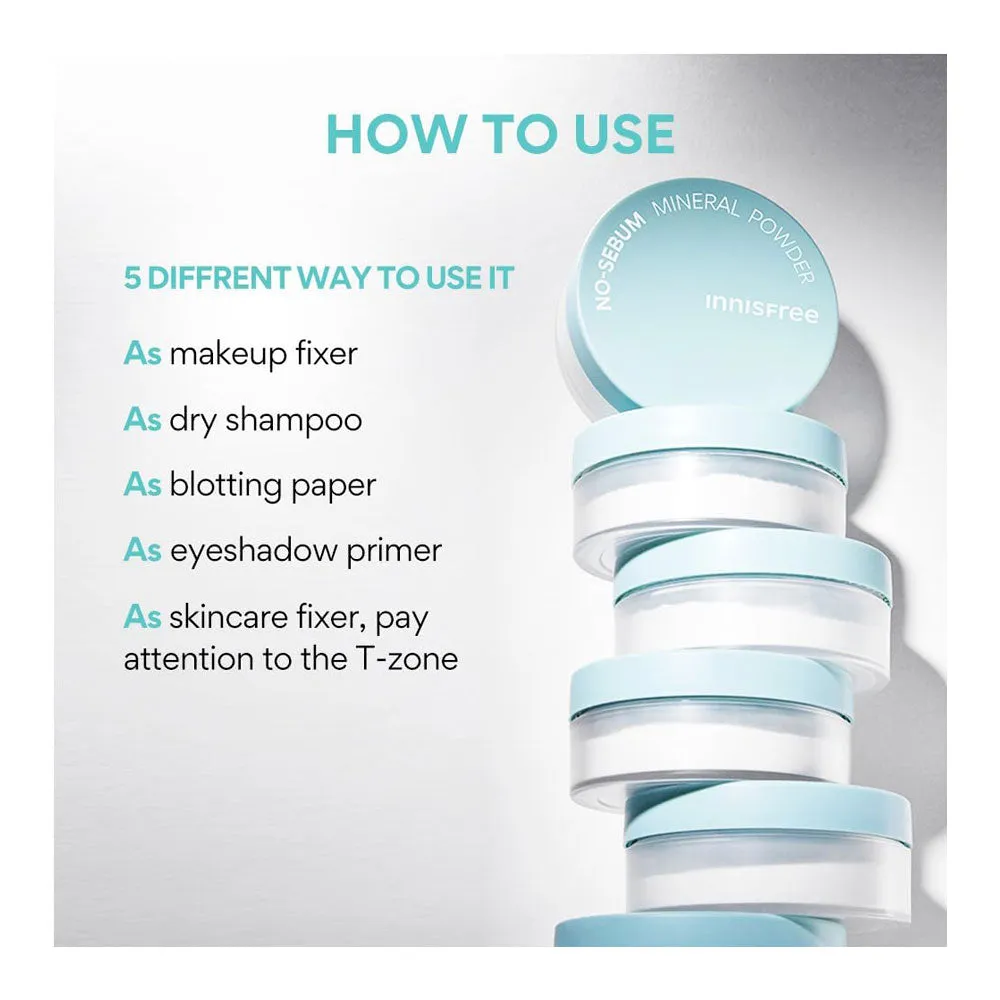 HOW TO USE

5 DIFFRENT WAY TO USE IT

As makeup fixer

As dry shampoo

As blotting paper

As eyeshadow primer

As skincare fixer, pay attention to the T-zone

NO-SEBUM MINERAL POWDER

innisfree