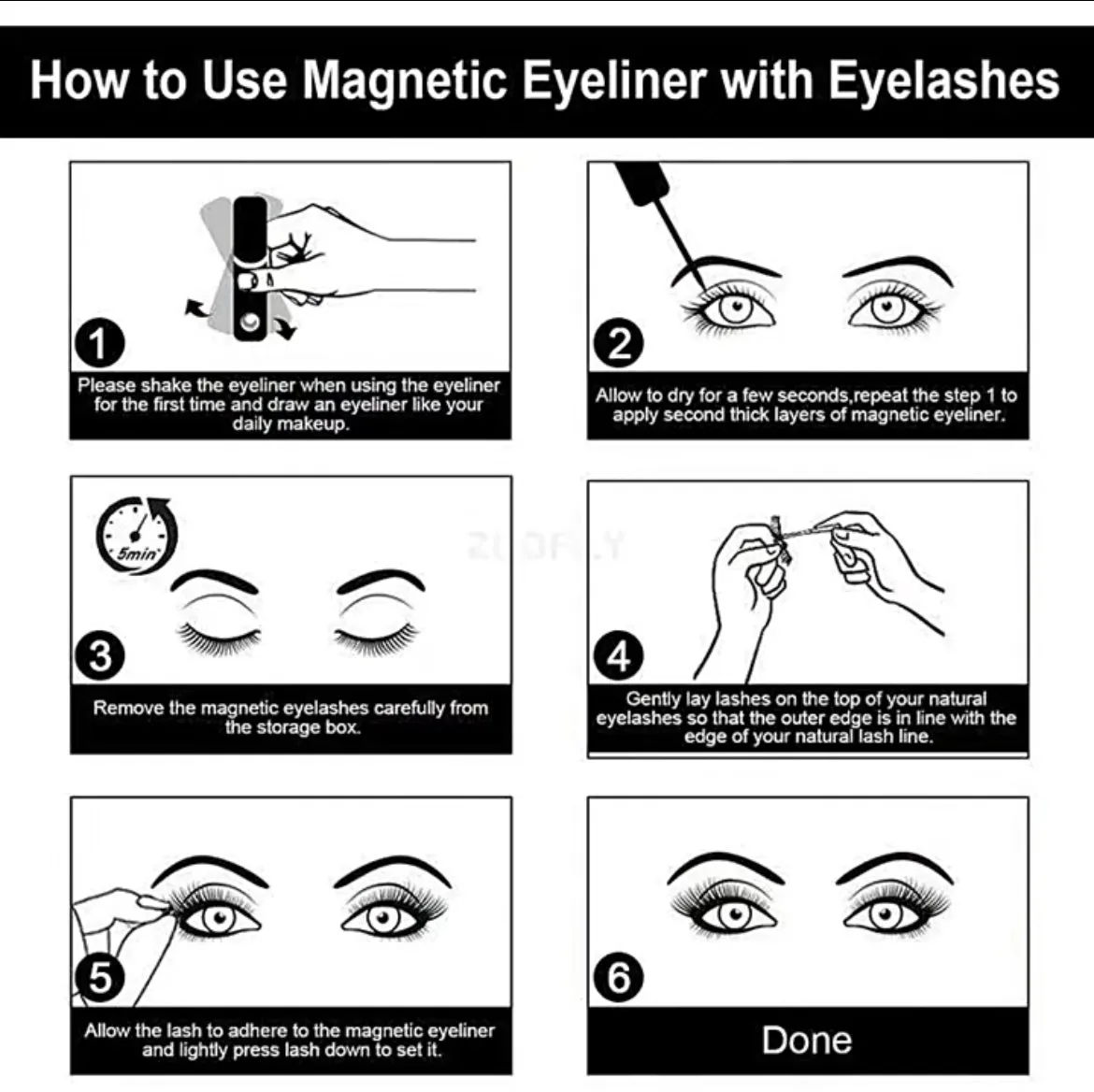 How to Use Magnetic Eyeliner with Eyelashes

1
Please shake the eyeliner when using the eyeliner for the first time and draw an eyeliner like your daily makeup.

2
Allow to dry for a few seconds,repeat the step 1 to apply second thick layers of magnetic eyeliner.

5min
3
Remove the magnetic eyelashes carefully from the storage box.

4
Gently lay lashes on the top of your natural eyelashes so that the outer edge is in line with the edge of your natural lash line.

5
Allow the lash to adhere to the magnetic eyeliner and lightly press lash down to set it.

6
Done