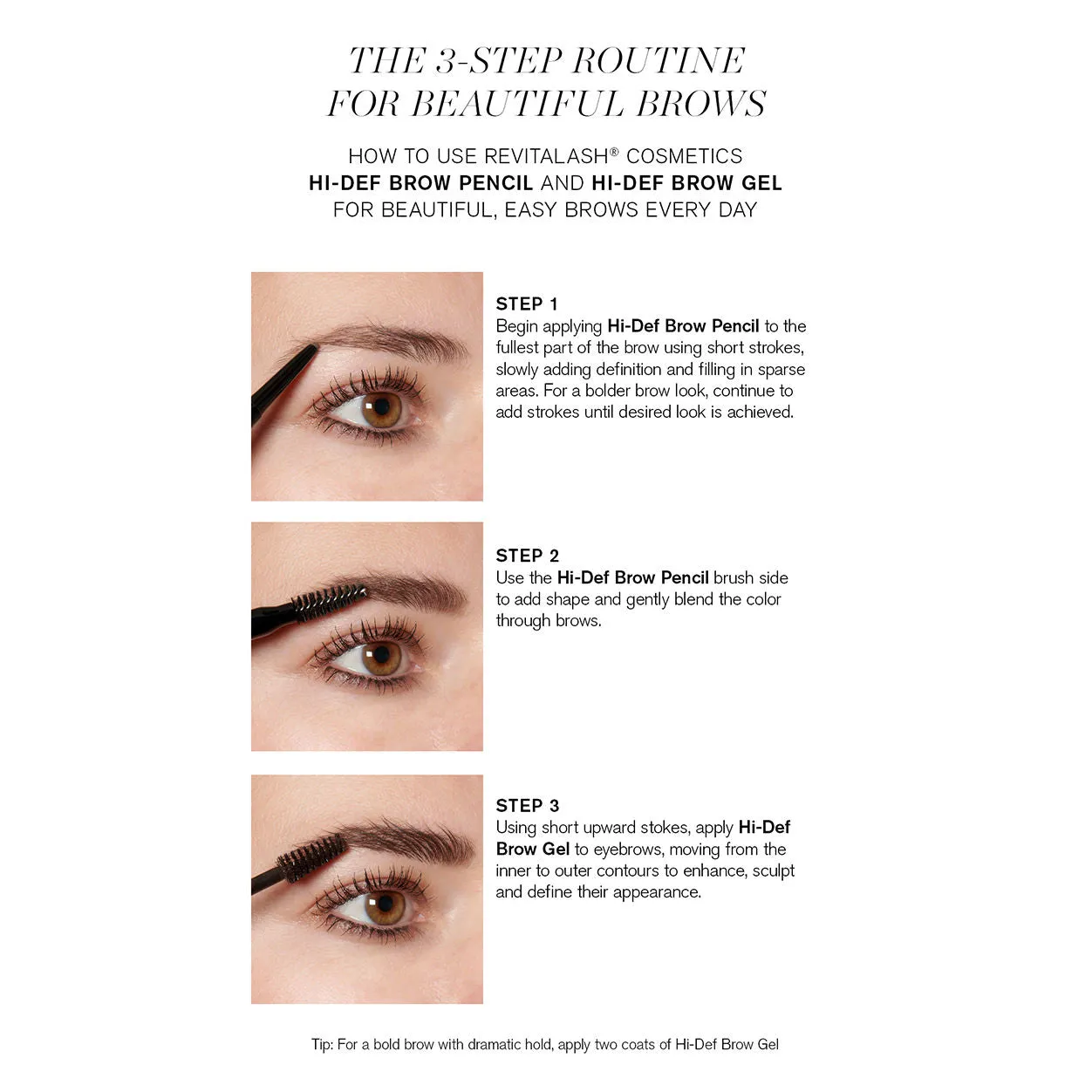 THE 3-STEP ROUTINE
FOR BEAUTIFUL BROWS

HOW TO USE REVITALASH® COSMETICS
HI-DEF BROW PENCIL AND HI-DEF BROW GEL
FOR BEAUTIFUL, EASY BROWS EVERY DAY

STEP 1
Begin applying Hi-Def Brow Pencil to the fullest part of the brow using short strokes, slowly adding definition and filling in sparse areas. For a bolder brow look, continue to add strokes until desired look is achieved.

STEP 2
Use the Hi-Def Brow Pencil brush side to add shape and gently blend the color through brows.

STEP 3
Using short upward stokes, apply Hi-Def Brow Gel to eyebrows, moving from the inner to outer contours to enhance, sculpt and define their appearance.

Tip: For a bold brow with dramatic hold, apply two coats of Hi-Def Brow Gel