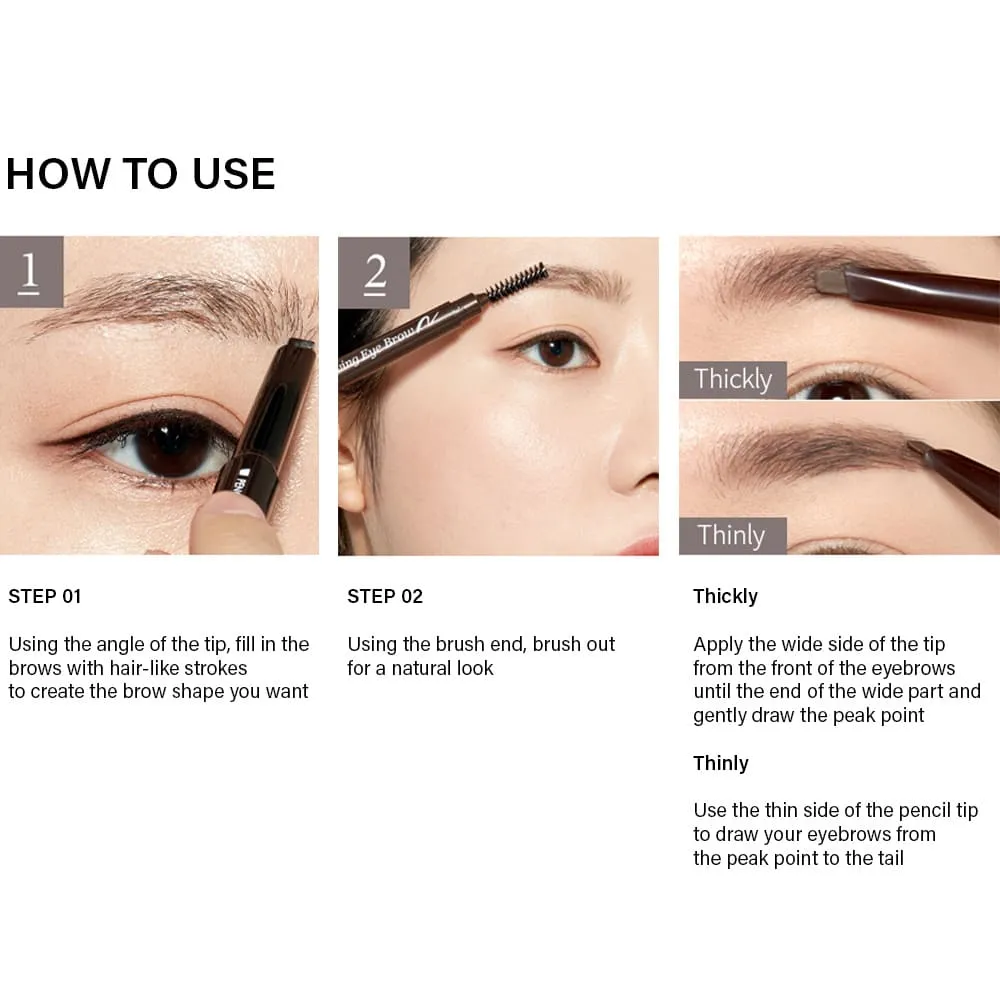 HOW TO USE

1

2

ing Eye Brow

Thickly

Thinly

STEP 01

Using the angle of the tip, fill in the brows with hair-like strokes to create the brow shape you want

STEP 02

Using the brush end, brush out for a natural look

Thickly

Apply the wide side of the tip from the front of the eyebrows until the end of the wide part and gently draw the peak point

Thinly

Use the thin side of the pencil tip to draw your eyebrows from the peak point to the tail