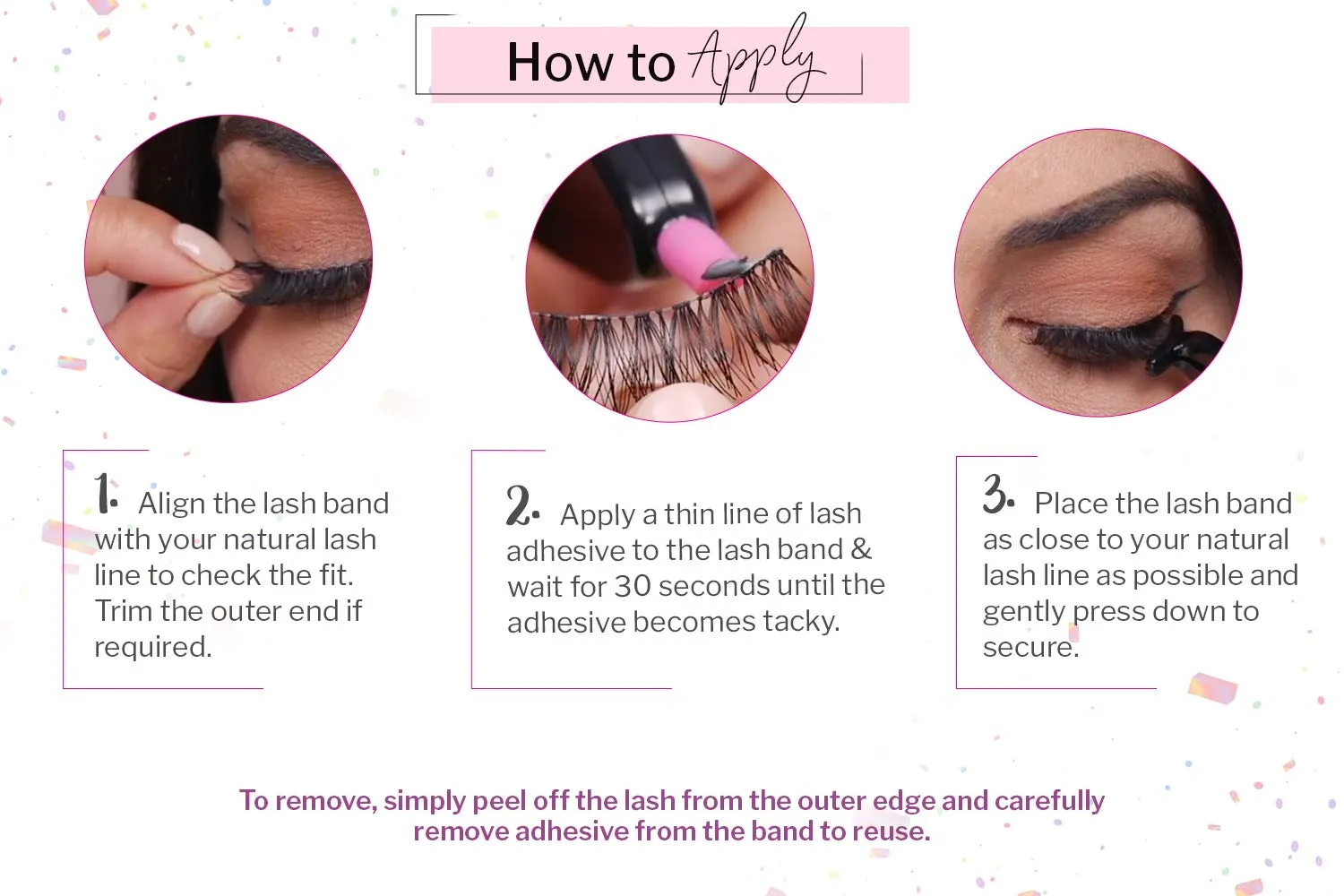 How to Apply

1. Align the lash band with your natural lash line to check the fit. Trim the outer end if required.

2. Apply a thin line of lash adhesive to the lash band & wait for 30 seconds until the adhesive becomes tacky.

3. Place the lash band as close to your natural lash line as possible and gently press down to secure.

To remove, simply peel off the lash from the outer edge and carefully remove adhesive from the band to reuse.